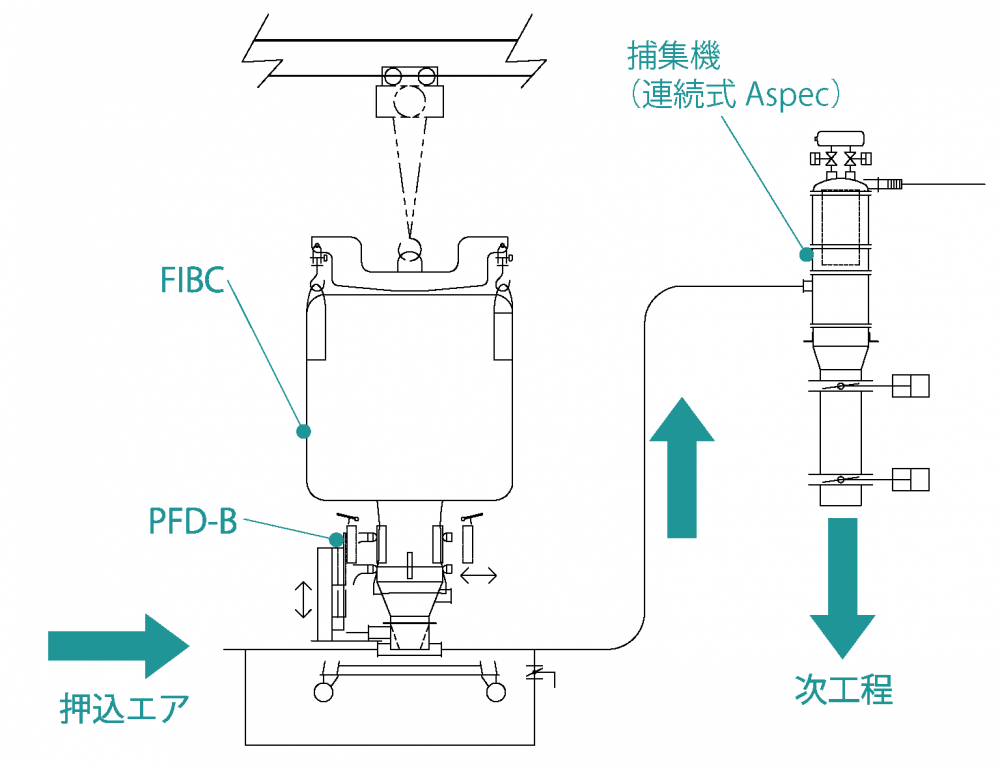 捕集機
（連続式 Aspec）

FIBC

PFD-B

押込エア

次工程